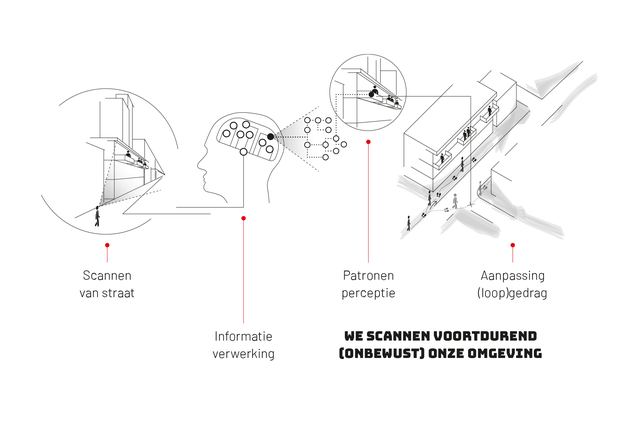 Scannen van straat

Informatie verwerking

Patronen perceptie

Aanpassing (loop)gedrag

WE SCANNEN VOORTDUREND (ONBEWUST) ONZE OMGEVING